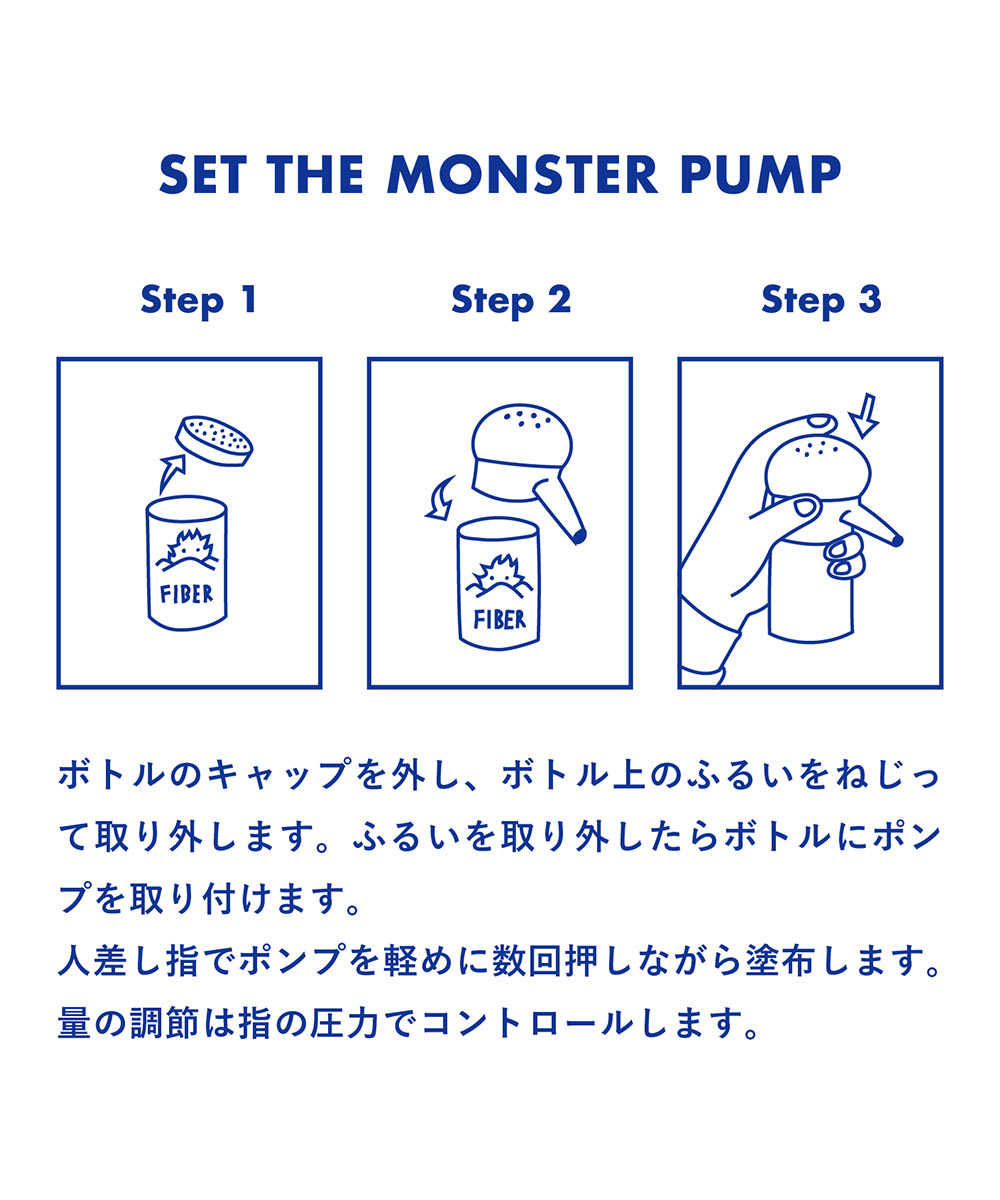 SET THE MONSTER PUMP

Step 1

FIBER

Step 2

FIBER

Step 3

ボトルのキャップを外し、ボトル上のふるいをねじって取り外します。ふるいを取り外したらボトルにポンプを取り付けます。
人差し指でポンプを軽めに数回押しながら塗布します。
量の調節は指の圧力でコントロールします。